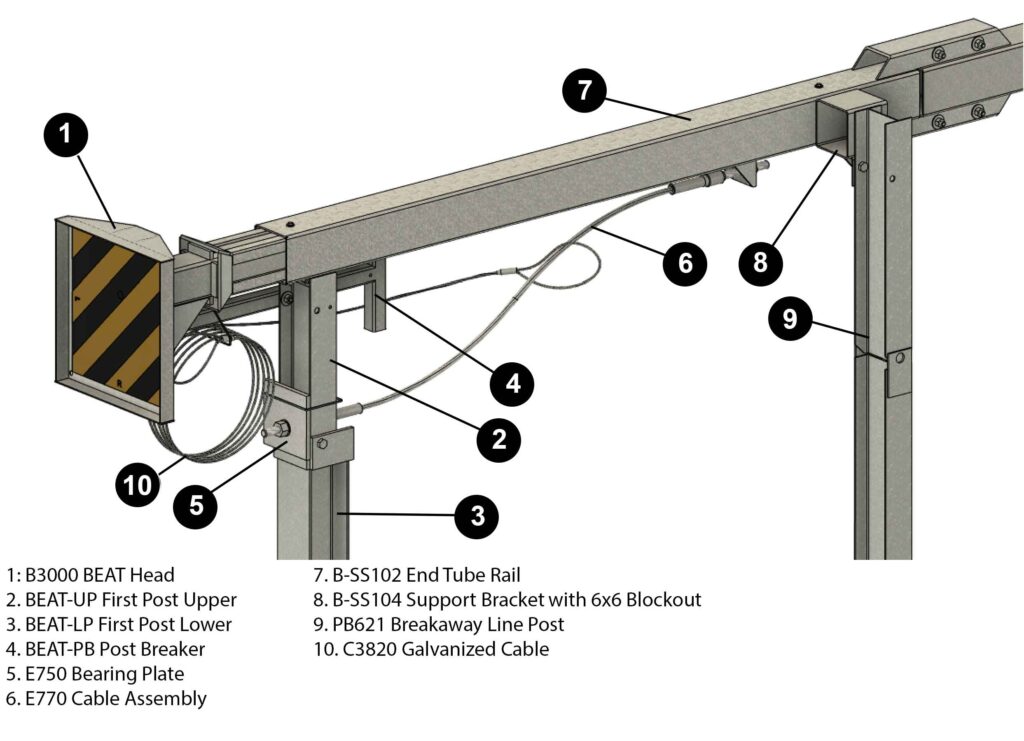 1
7
6
8
9
4
2
10
5
3

1: B3000 BEAT Head
2. BEAT-UP First Post Upper
3. BEAT-LP First Post Lower
4. BEAT-PB Post Breaker
5. E750 Bearing Plate
6. E770 Cable Assembly

7. B-SS102 End Tube Rail
8. B-SS104 Support Bracket with 6x6 Blockout
9. PB621 Breakaway Line Post
10. C3820 Galvanized Cable